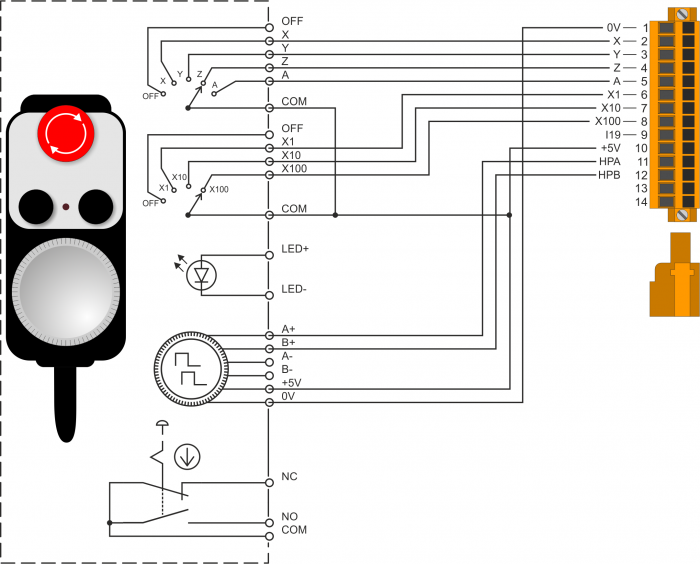 OFF
X
Y
Z
A
COM
X
Y
Z
A
OFF
OFF
X1
X10
X100
COM
X1
X10
X100
OFF
LED+
LED-
A+
B+
A-
B-
+5V
0V
NC
NO
COM
0V — 1
X — 2
Y — 3
Z — 4
A — 5
X1 — 6
X10 — 7
X100 — 8
I19 — 9
+5V 10
HPA 11
HPB 12
13
14