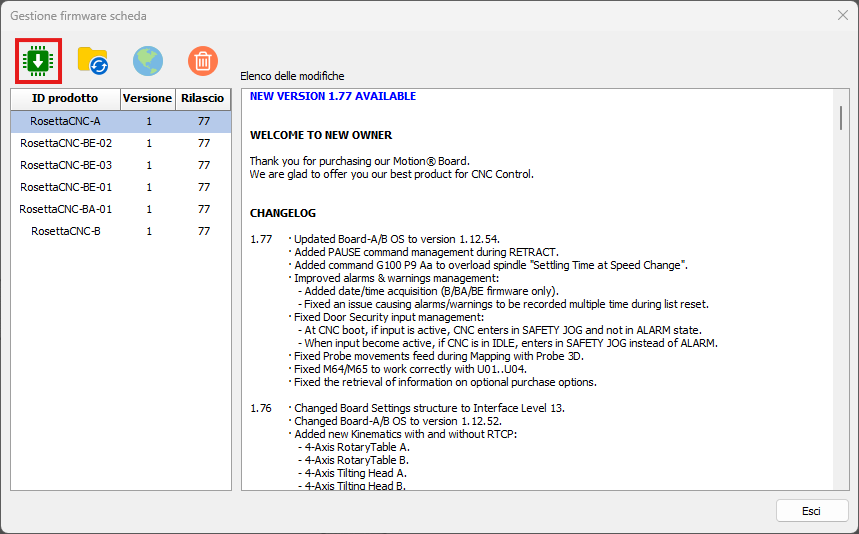 Gestione firmware scheda

Elenco delle modifiche

| ID prodotto | Versione | Rilascio |
|---|---|---|
| RosettaCNC-A | 1 | 77 |
| RosettaCNC-BE-02 | 1 | 77 |
| RosettaCNC-BE-03 | 1 | 77 |
| RosettaCNC-BE-01 | 1 | 77 |
| RosettaCNC-BA-01 | 1 | 77 |
| RosettaCNC-B | 1 | 77 |

NEW VERSION 1.77 AVAILABLE

WELCOME TO NEW OWNER

Thank you for purchasing our Motion® Board.
We are glad to offer you our best product for CNC Control.

CHANGELOG

1.77 · Updated Board-A/B OS to version 1.12.54.
· Added PAUSE command management during RETRACT.
· Added command G100 P9 Aa to overload spindle "Settling Time at Speed Change".
· Improved alarms & warnings management:
- Added date/time acquisition (B/BA/BE firmware only).
- Fixed an issue causing alarms/warnings to be recorded multiple time during list reset.
· Fixed Door Security input management:
- At CNC boot, if input is active, CNC enters in SAFETY JOG and not in ALARM state.
- When input become active, if CNC is in IDLE, enters in SAFETY JOG instead of ALARM.
· Fixed Probe movements feed during Mapping with Probe 3D.
· Fixed M64/M65 to work correctly with U01..U04.
· Fixed the retrieval of information on optional purchase options.

1.76 · Changed Board Settings structure to Interface Level 13.
· Changed Board-A/B OS to version 1.12.52.
· Added new Kinematics with and without RTCP:
- 4-Axis RotaryTable A.
- 4-Axis RotaryTable B.
- 4-Axis Tilting Head A.
- 4-Axis Tilting Head B.

Esci